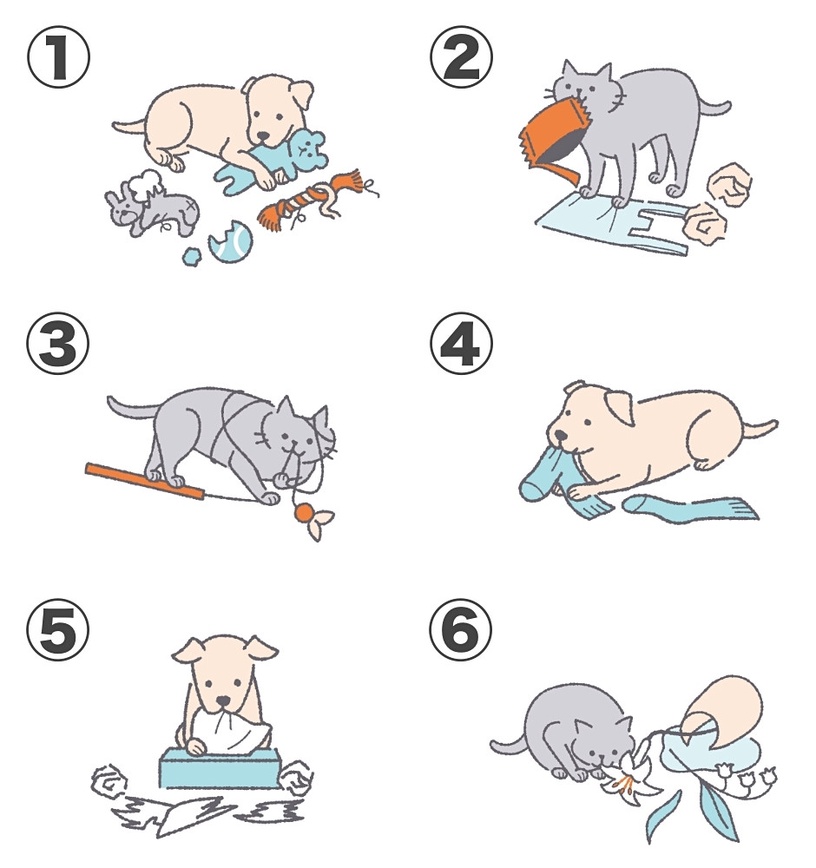 ①

②

③

④

⑤

⑥