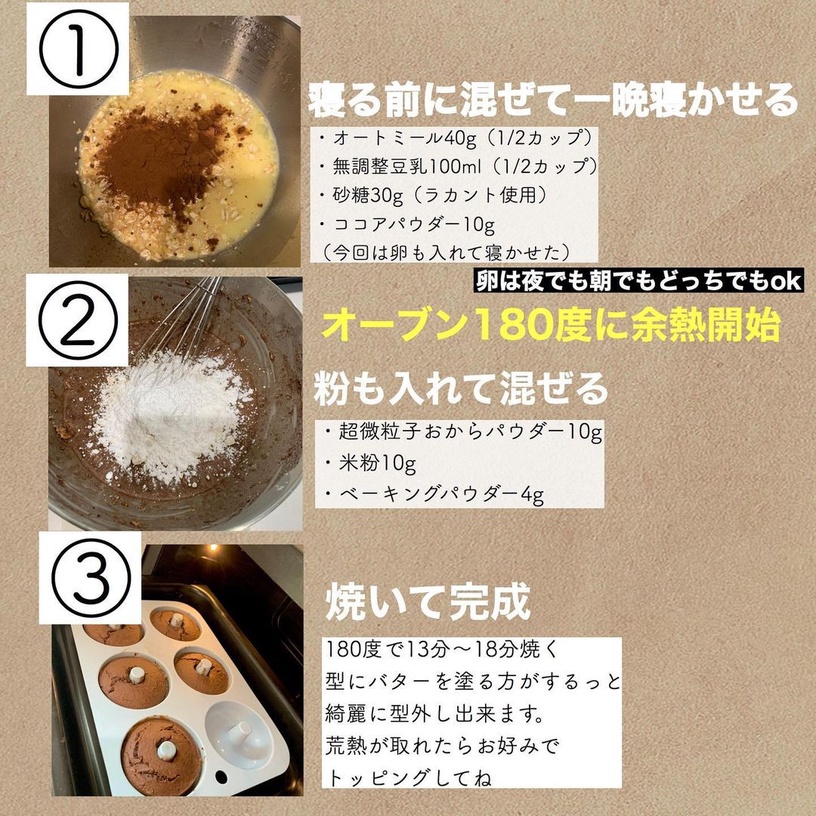 ①

寝る前に混ぜて一晩寝かせる

・オートミール40g（1/2カップ）
・無調整豆乳100ml（1/2カップ）
・砂糖30g（ラカント使用）
・ココアパウダー10g
（今回は卵も入れて寝かせた）

卵は夜でも朝でもどっちでもok

②

オーブン180度に余熱開始

粉も入れて混ぜる

・超微粒子おからパウダー10g
・米粉10g
・ベーキングパウダー4g

③

焼いて完成

180度で13分〜18分焼く
型にバターを塗る方がするっと
綺麗に型外し出来ます。
荒熱が取れたらお好みで
トッピングしてね