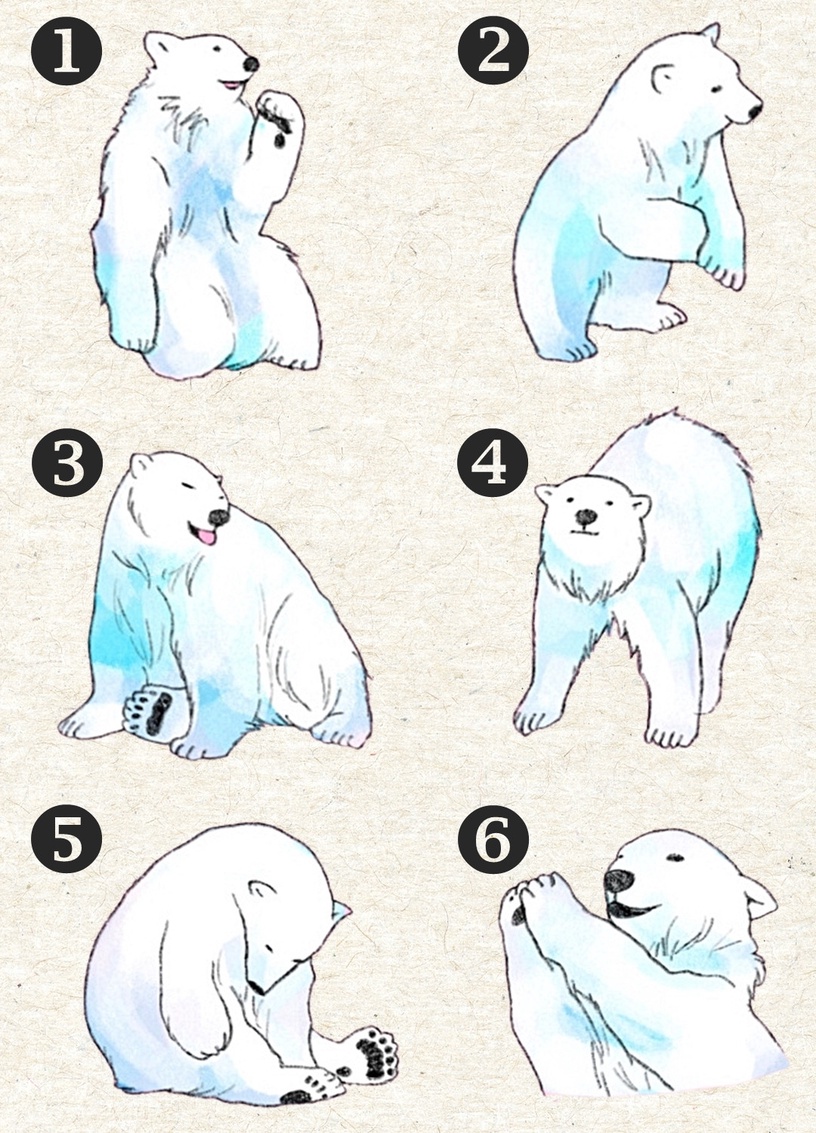 1
2
3
4
5
6