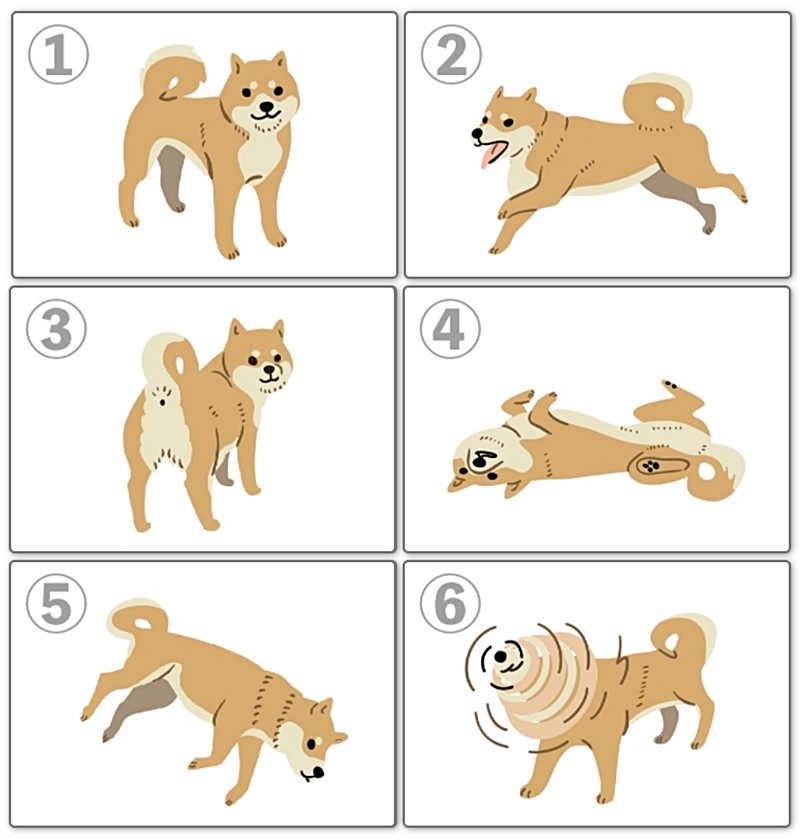 ①
②
③
④
⑤
⑥