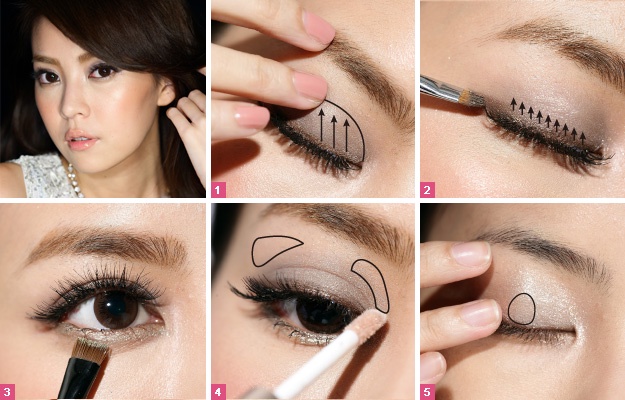 1

2

3

4

5