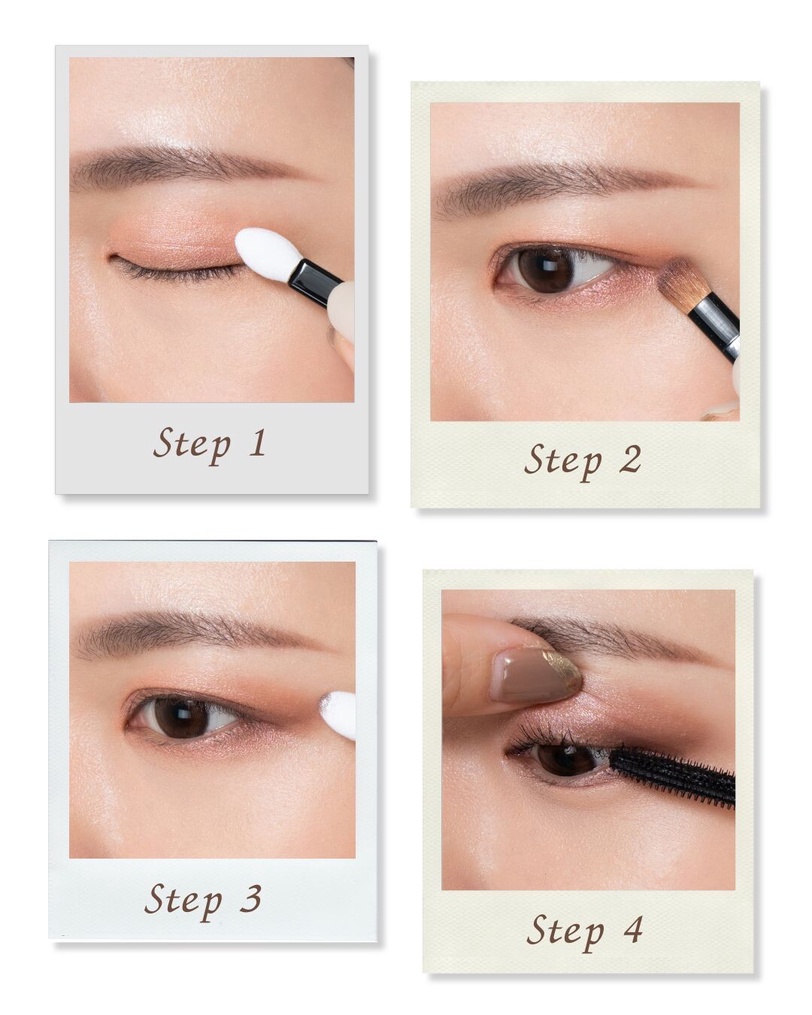 Step 1

Step 2

Step 3

Step 4