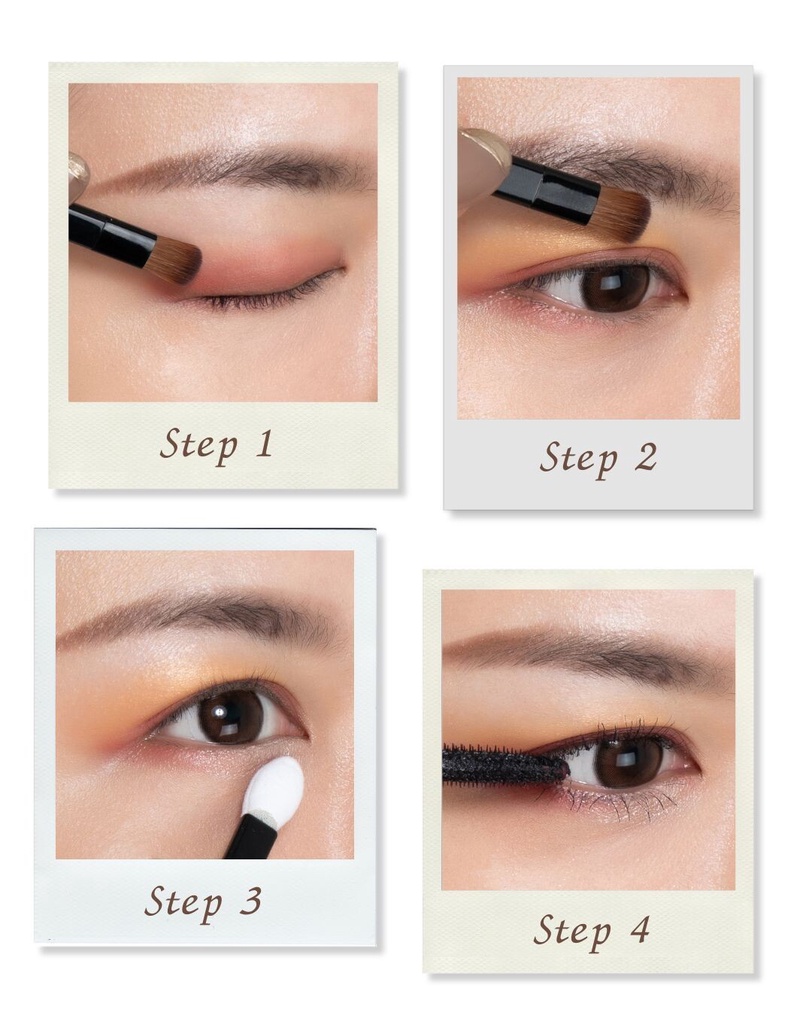 Step 1

Step 2

Step 3

Step 4