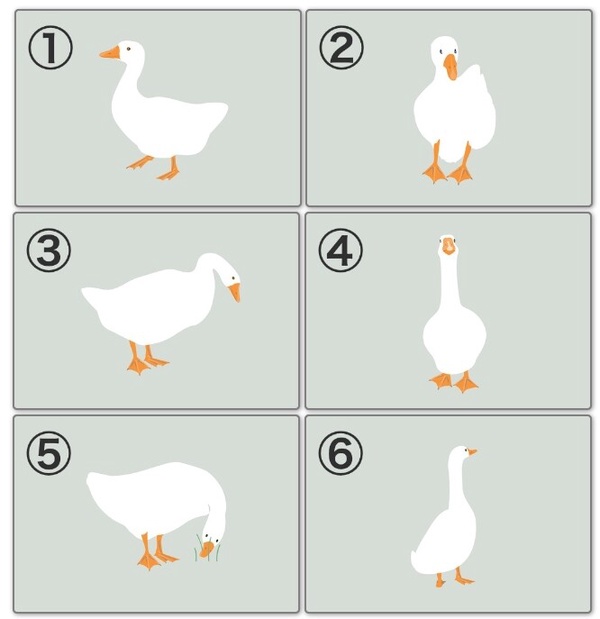 ①

②

③

④

⑤

⑥