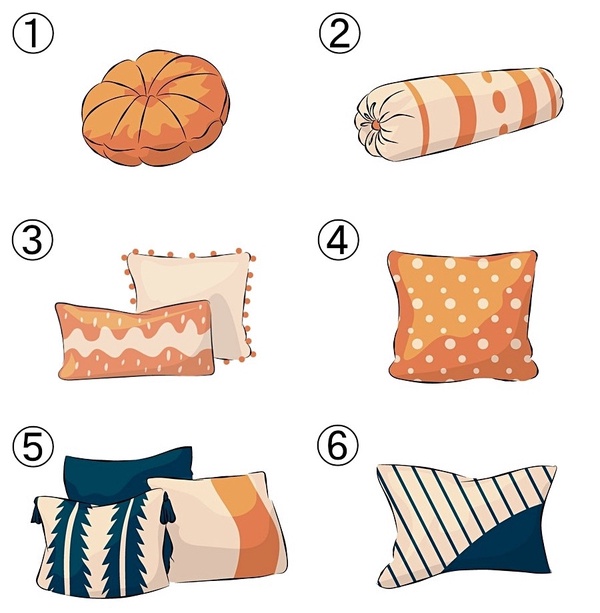 ①

②

③

④

⑤

⑥