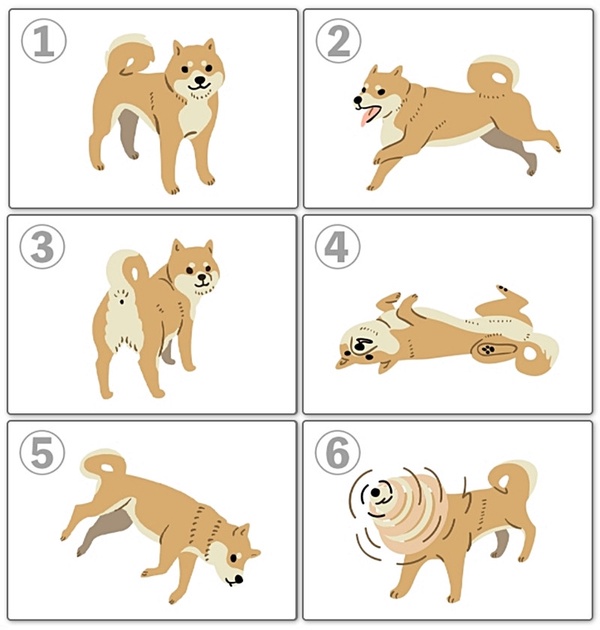 ①
②
③
④
⑤
⑥