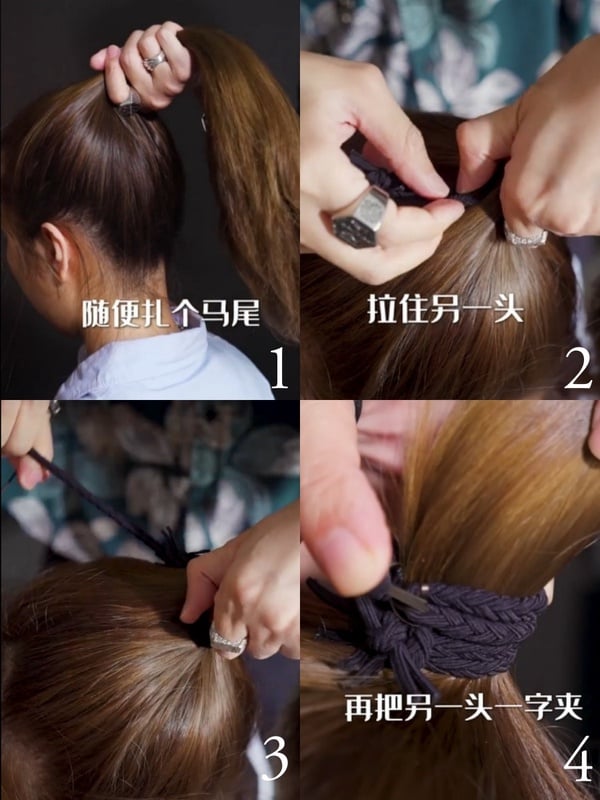 随便扎个马尾
1

拉住另一头
2

3

再把另一头一字夹
4