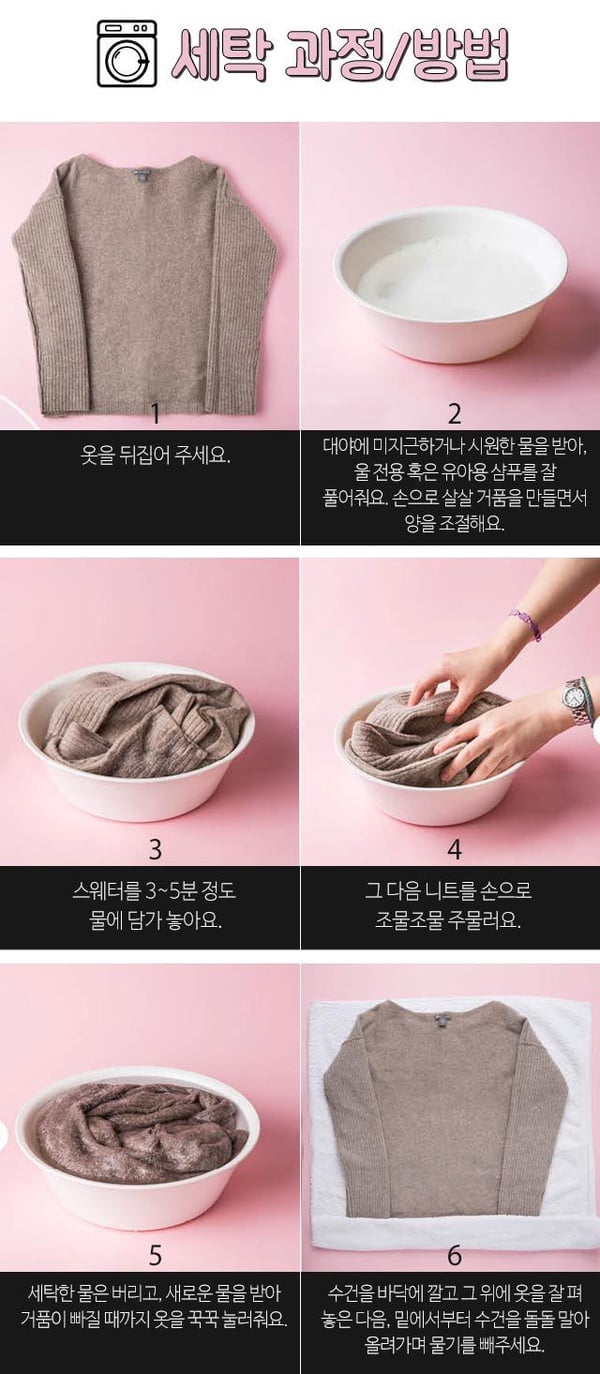 세탁 과정/방법

1
옷을 뒤집어 주세요.

2
대야에 미지근하거나 시원한 물을 받아, 울 전용 혹은 유아용 샴푸를 잘 풀어줘요. 손으로 살살 거품을 만들면서 양을 조절해요.

3
스웨터를 3~5분 정도 물에 담가 놓아요.

4
그 다음 니트를 손으로 조물조물 주물러요.

5
세탁한 물은 버리고, 새로운 물을 받아 거품이 빠질 때까지 옷을 꾹꾹 눌러줘요.

6
수건을 바닥에 깔고 그 위에 옷을 잘 펴 놓은 다음, 밑에서부터 수건을 돌돌 말아 올려가며 물기를 빼주세요.