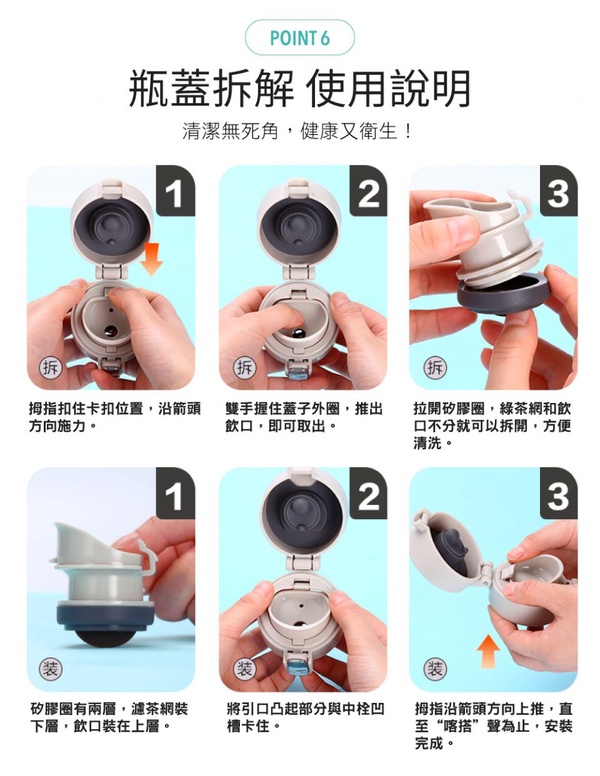 POINT 6

瓶蓋拆解 使用說明

清潔無死角，健康又衛生！

1
拆
拇指扣住卡扣位置，沿箭頭方向施力。

2
拆
雙手握住蓋子外圈，推出飲口，即可取出。

3
拆
拉開矽膠圈，綠茶網和飲口不分就可以拆開，方便清洗。

1
裝
矽膠圈有兩層，濾茶網裝下層，飲口裝在上層。

2
裝
將引口凸起部分與中栓凹槽卡住。

3
裝
拇指沿箭頭方向上推，直至“喀搭”聲為止，安裝完成。